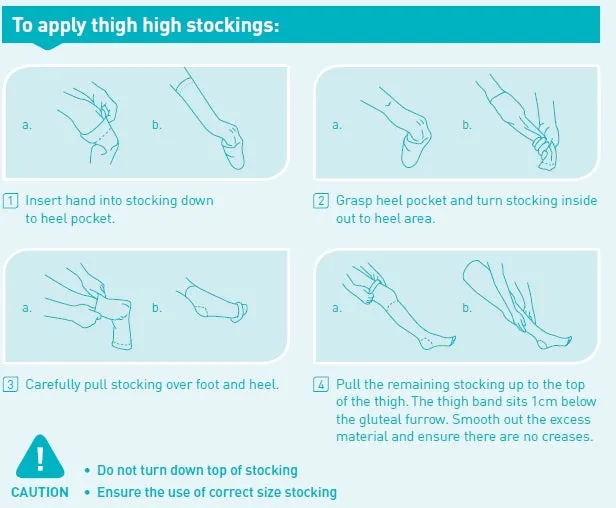 To apply thigh high stockings:

a. b.

1 Insert hand into stocking down to heel pocket.

a. b.

2 Grasp heel pocket and turn stocking inside out to heel area.

a. b.

3 Carefully pull stocking over foot and heel.

a. b.

4 Pull the remaining stocking up to the top of the thigh. The thigh band sits 1cm below the gluteal furrow. Smooth out the excess material and ensure there are no creases.

!

CAUTION

• Do not turn down top of stocking
• Ensure the use of correct size stocking