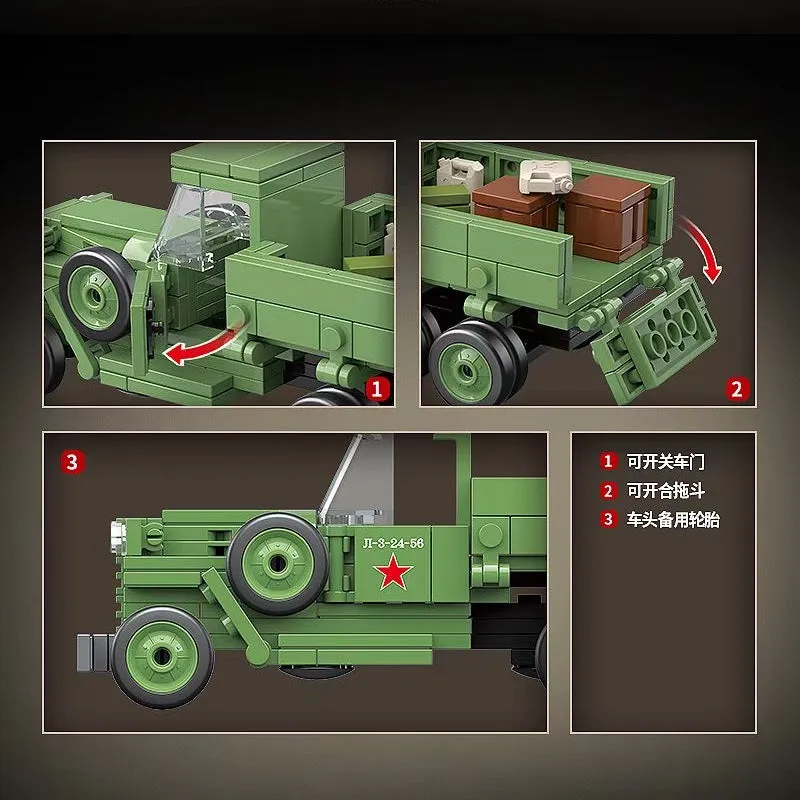 1

2

3

JI-3-24-56

1 可开关车门
2 可开合拖斗
3 车头备用轮胎